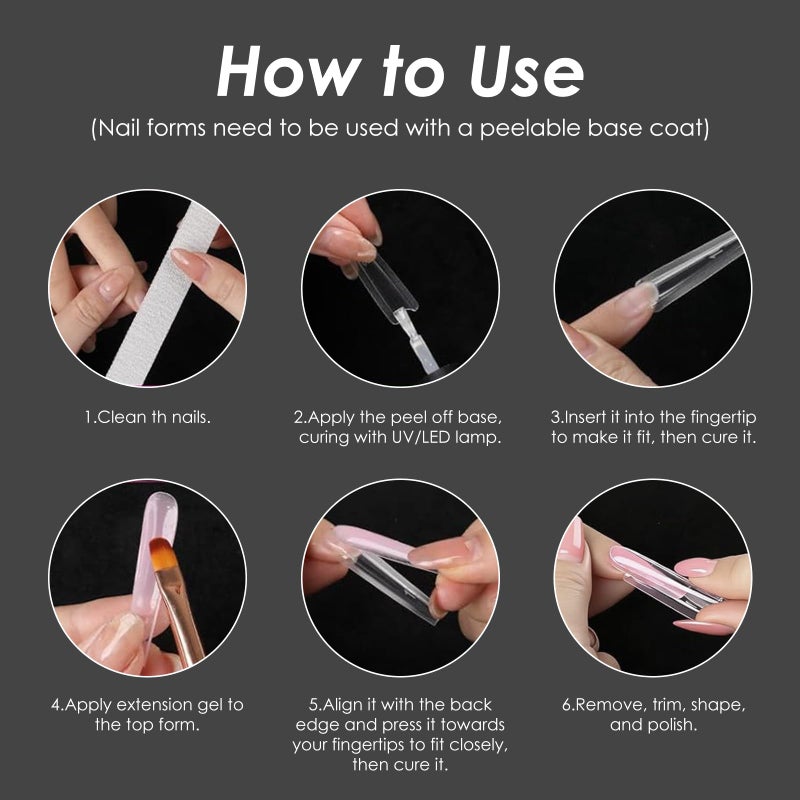 How to Use
(Nail forms need to be used with a peelable base coat)

1.Clean th nails.

2.Apply the peel off base, curing with UV/LED lamp.

3.Insert it into the fingertip to make it fit, then cure it.

4.Apply extension gel to the top form.

5.Align it with the back edge and press it towards your fingertips to fit closely, then cure it.

6.Remove, trim, shape, and polish.